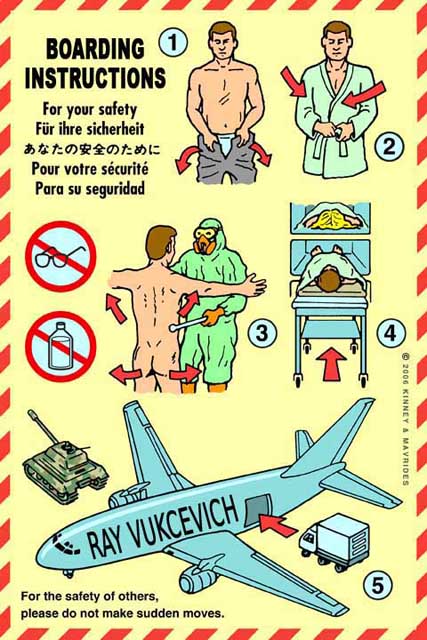 BOARDING INSTRUCTIONS

For your safety
Für ihre sicherheit
あなたの安全のために
Pour votre sécurité
Para su seguridad

1

2

3

4

© 2006 KINNEY & MAVRIDES

RAY VUKCEVICH

5

For the safety of others, please do not make sudden moves.